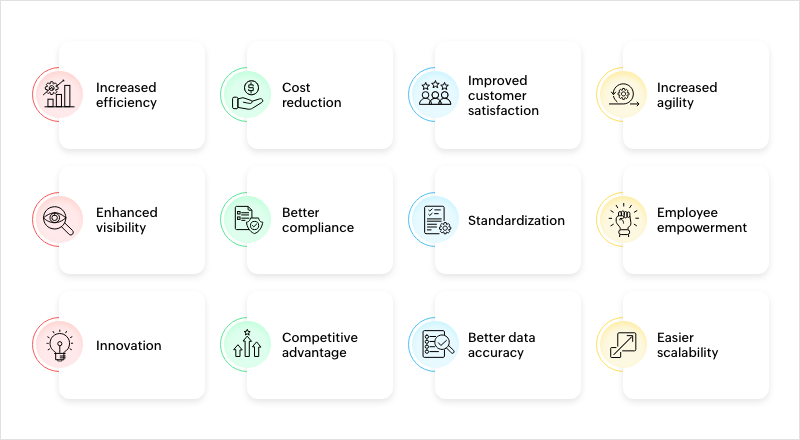 Increased efficiency

Cost reduction

Improved customer satisfaction

Increased agility

Enhanced visibility

Better compliance

Standardization

Employee empowerment

Innovation

Competitive advantage

Better data accuracy

Easier scalability