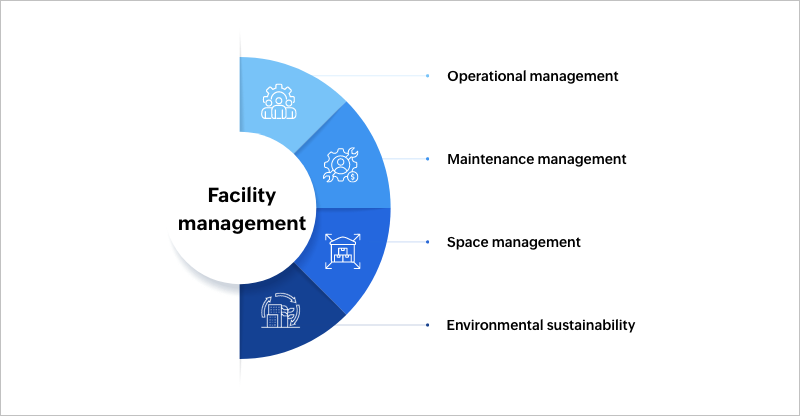 Facility management

Operational management

Maintenance management

Space management

Environmental sustainability