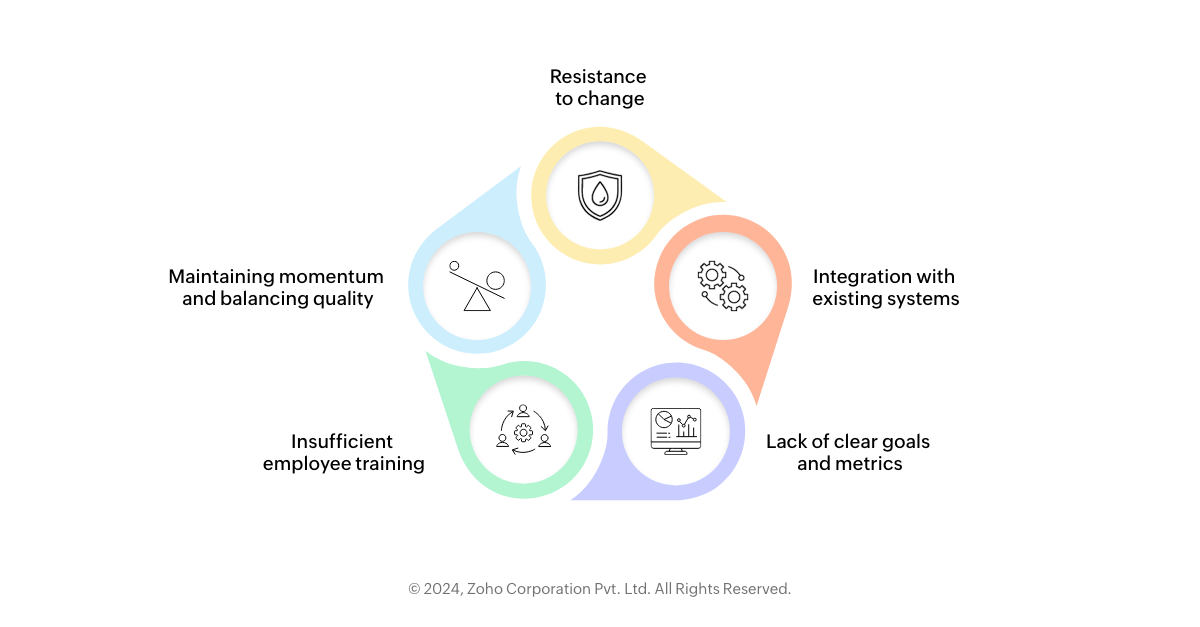 Resistance to change

Integration with existing systems

Lack of clear goals and metrics

Insufficient employee training

Maintaining momentum and balancing quality

© 2024, Zoho Corporation Pvt. Ltd. All Rights Reserved.