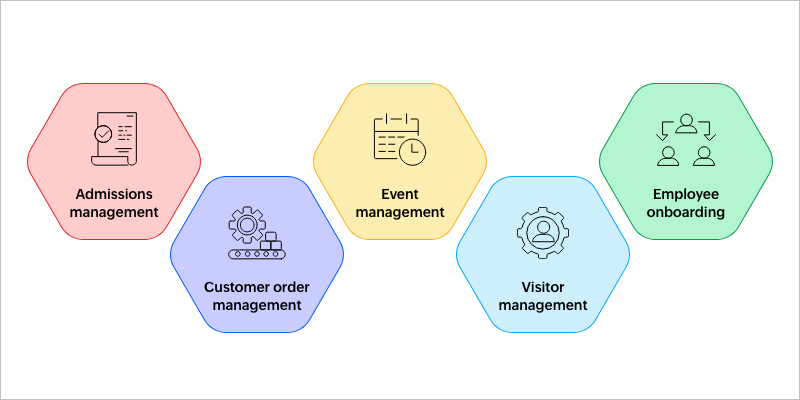 Admissions management

Customer order management

Event management

Visitor management

Employee onboarding