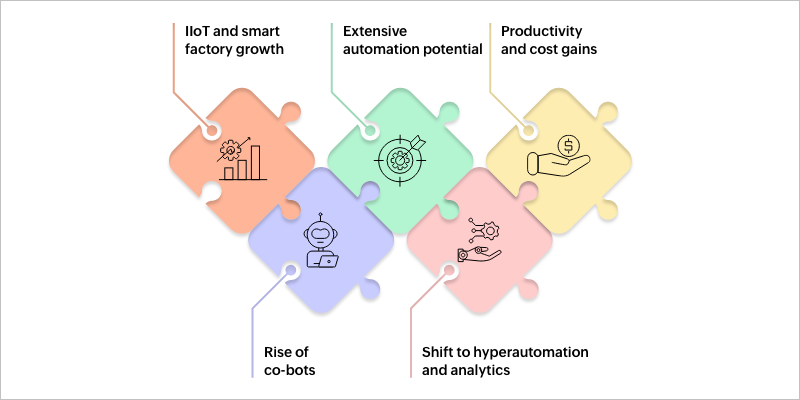 IIoT and smart factory growth

Extensive automation potential

Productivity and cost gains

Rise of co-bots

Shift to hyperautomation and analytics