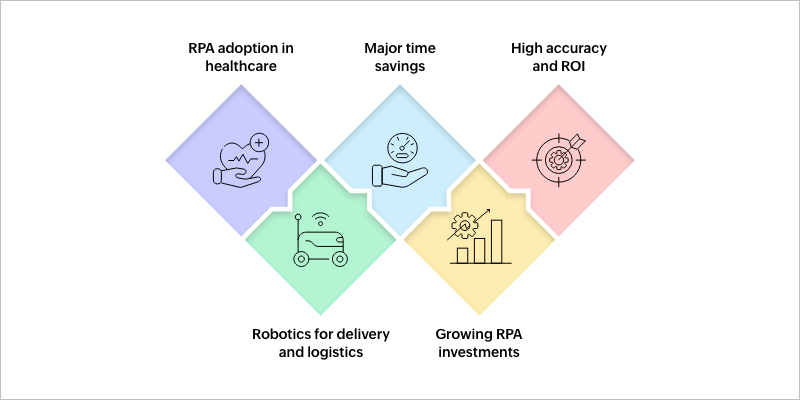 RPA adoption in healthcare

Major time savings

High accuracy and ROI

Robotics for delivery and logistics

Growing RPA investments