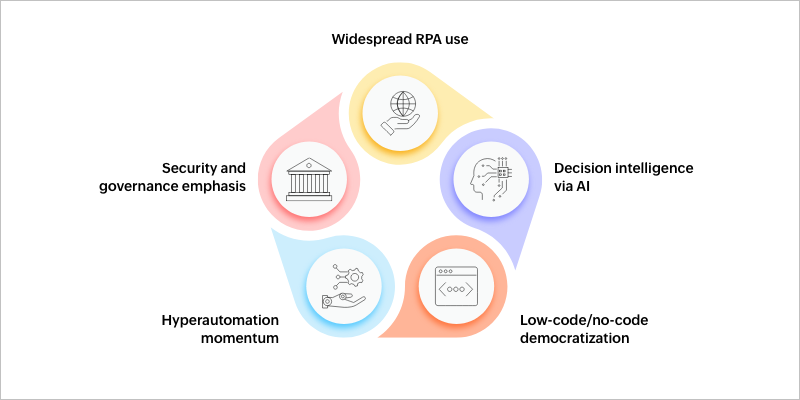 Widespread RPA use

Decision intelligence via AI

Low-code/no-code democratization

Hyperautomation momentum

Security and governance emphasis