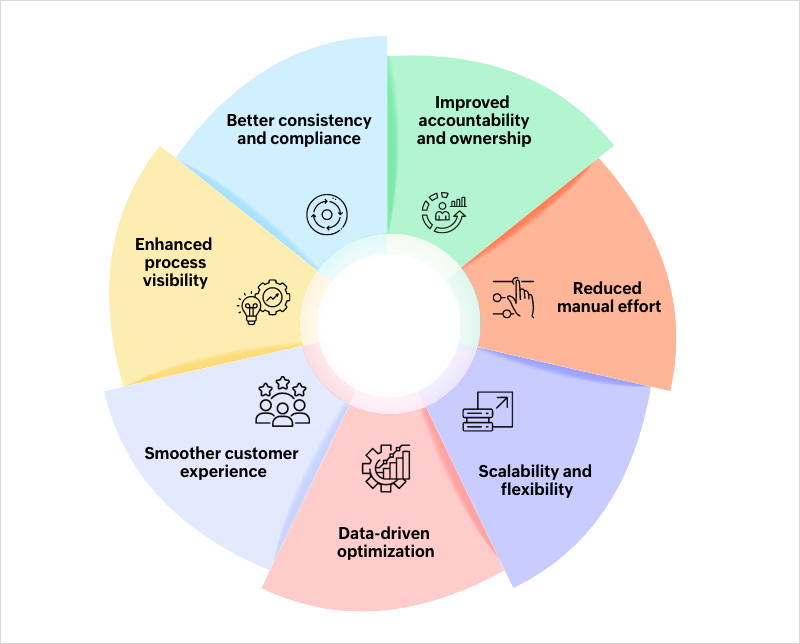 Better consistency and compliance

Improved accountability and ownership

Reduced manual effort

Scalability and flexibility

Data-driven optimization

Smoother customer experience

Enhanced process visibility