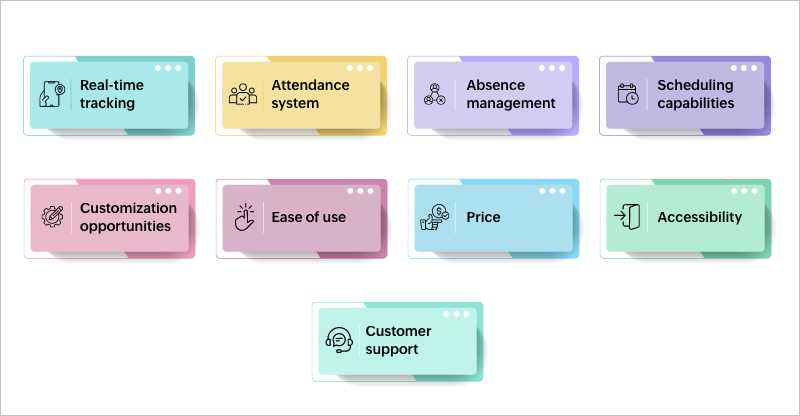 Real-time tracking

Attendance system

Absence management

Scheduling capabilities

Customization opportunities

Ease of use

Price

Accessibility

Customer support