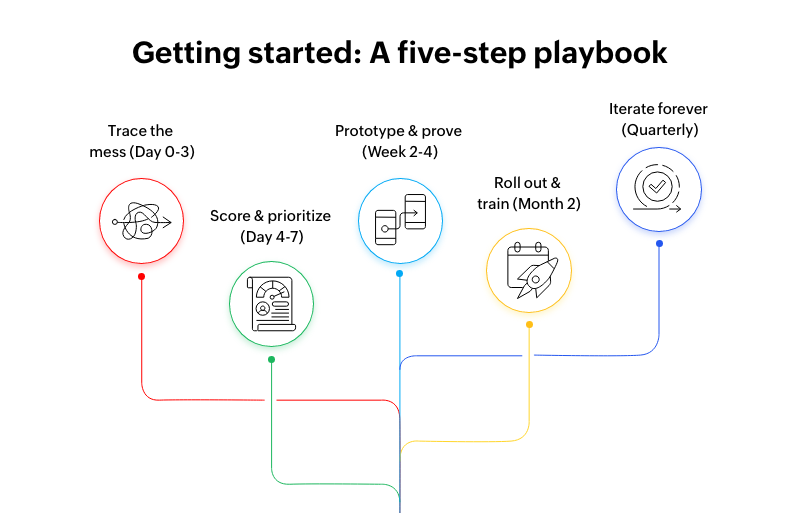 Getting started: A five-step playbook

Trace the mess (Day 0-3)

Score & prioritize (Day 4-7)

Prototype & prove (Week 2-4)

Roll out & train (Month 2)

Iterate forever (Quarterly)