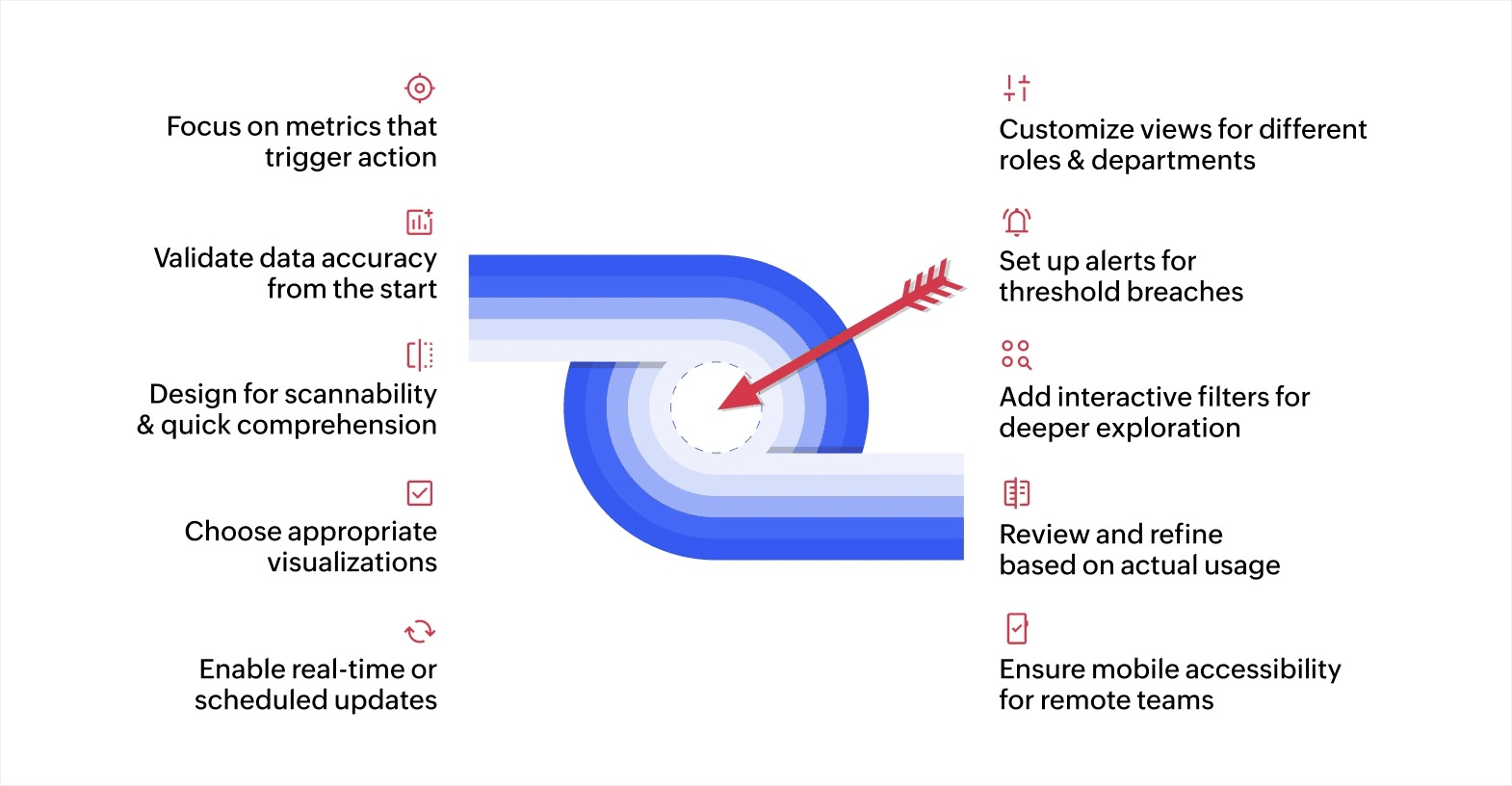 Focus on metrics that trigger action

Validate data accuracy from the start

Design for scannability & quick comprehension

Choose appropriate visualizations

Enable real-time or scheduled updates

Customize views for different roles & departments

Set up alerts for threshold breaches

Add interactive filters for deeper exploration

Review and refine based on actual usage

Ensure mobile accessibility for remote teams