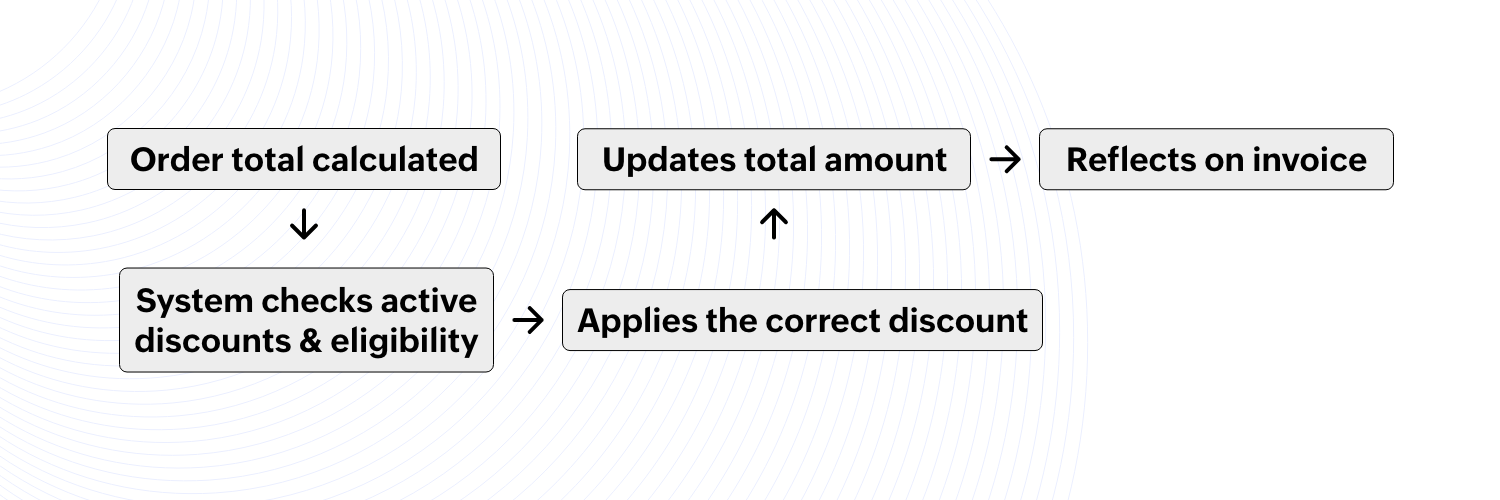 Order total calculated

System checks active discounts & eligibility

Applies the correct discount

Updates total amount

Reflects on invoice