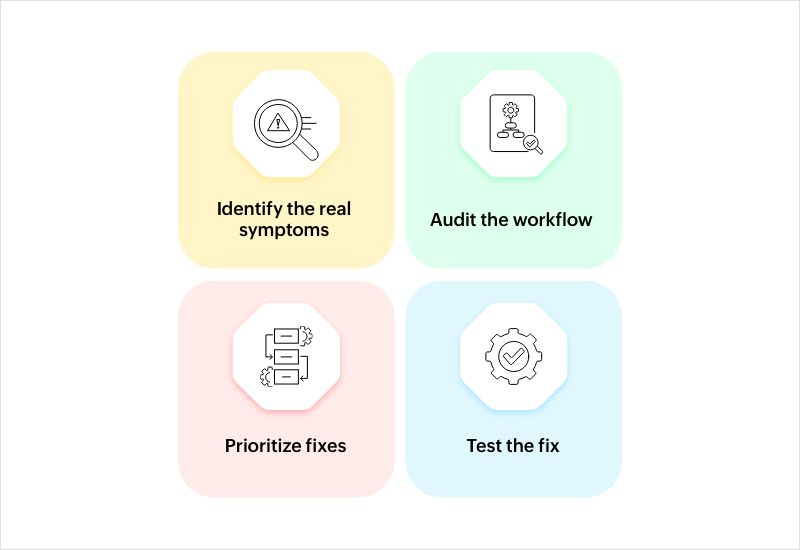 Identify the real symptoms

Audit the workflow

Prioritize fixes

Test the fix