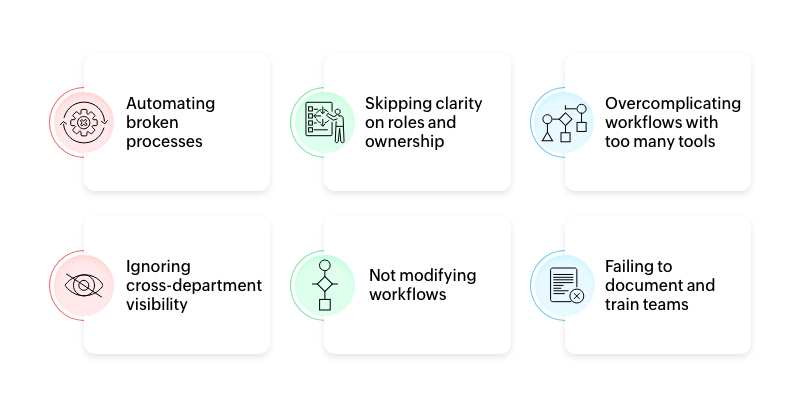 Automating broken processes

Skipping clarity on roles and ownership

Overcomplicating workflows with too many tools

Ignoring cross-department visibility

Not modifying workflows

Failing to document and train teams