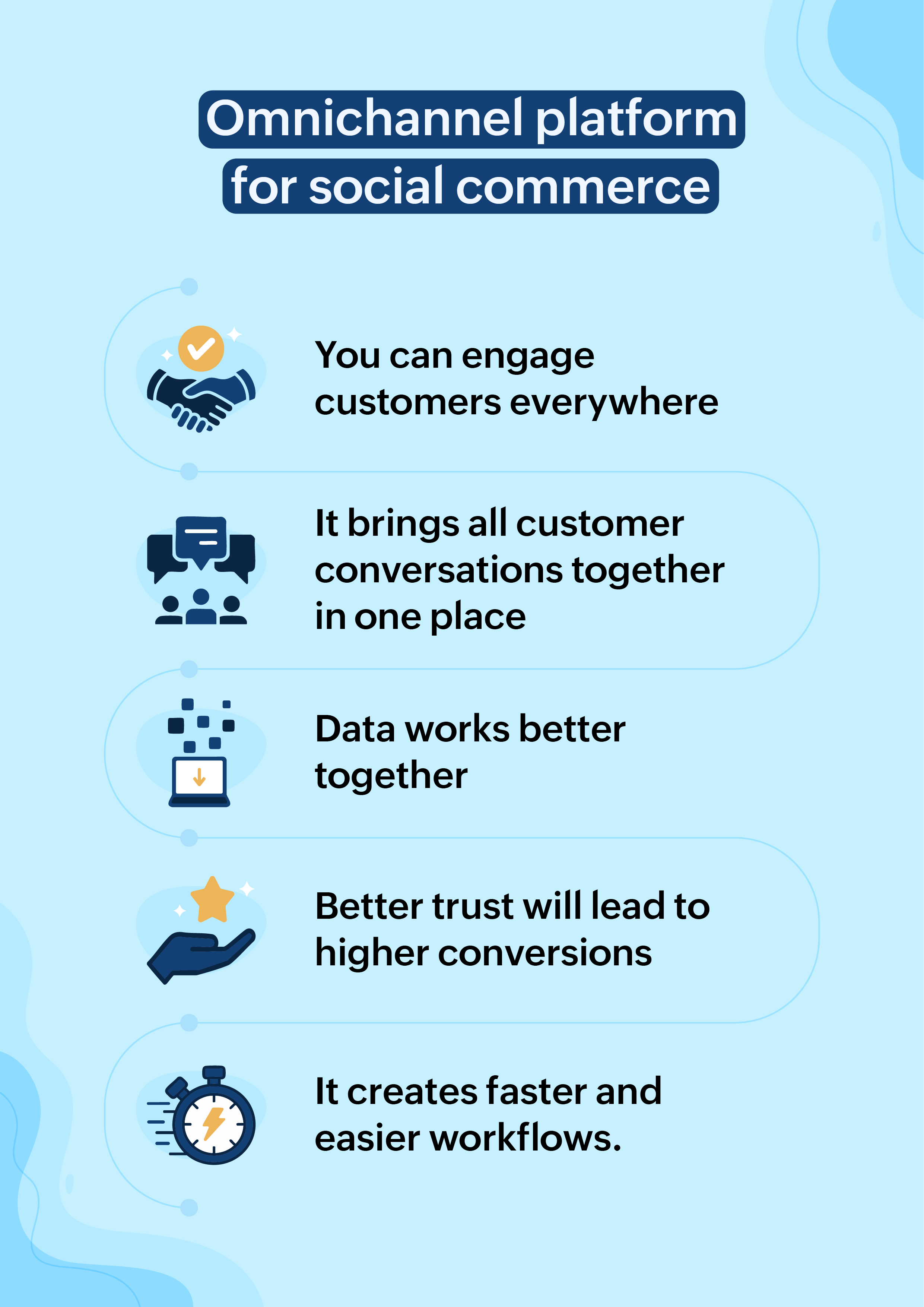 Omnichannel platform for social commerce

You can engage customers everywhere

It brings all customer conversations together in one place

Data works better together

Better trust will lead to higher conversions

It creates faster and easier workflows.