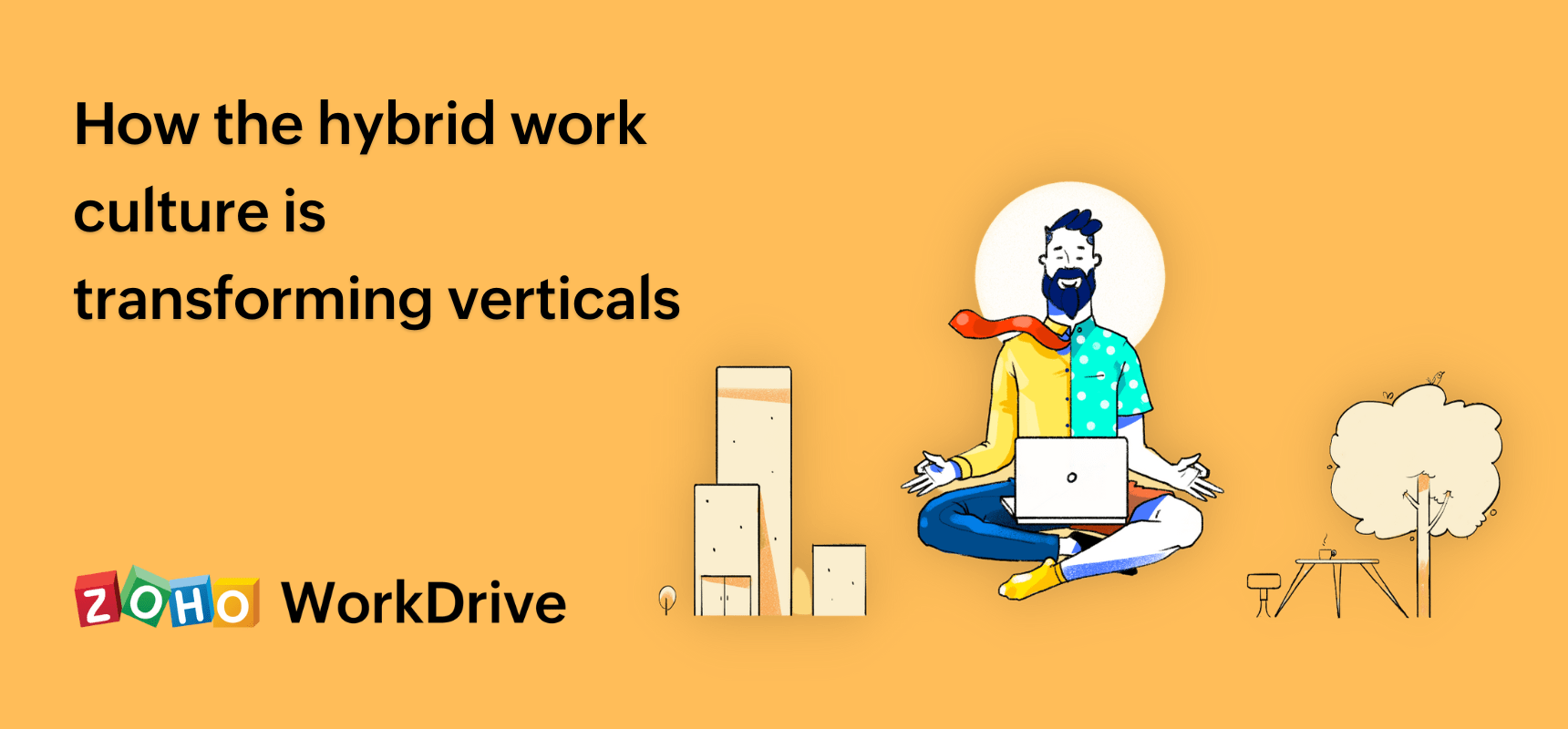 How the hybrid work culture is transforming verticals

ZOHO WorkDrive