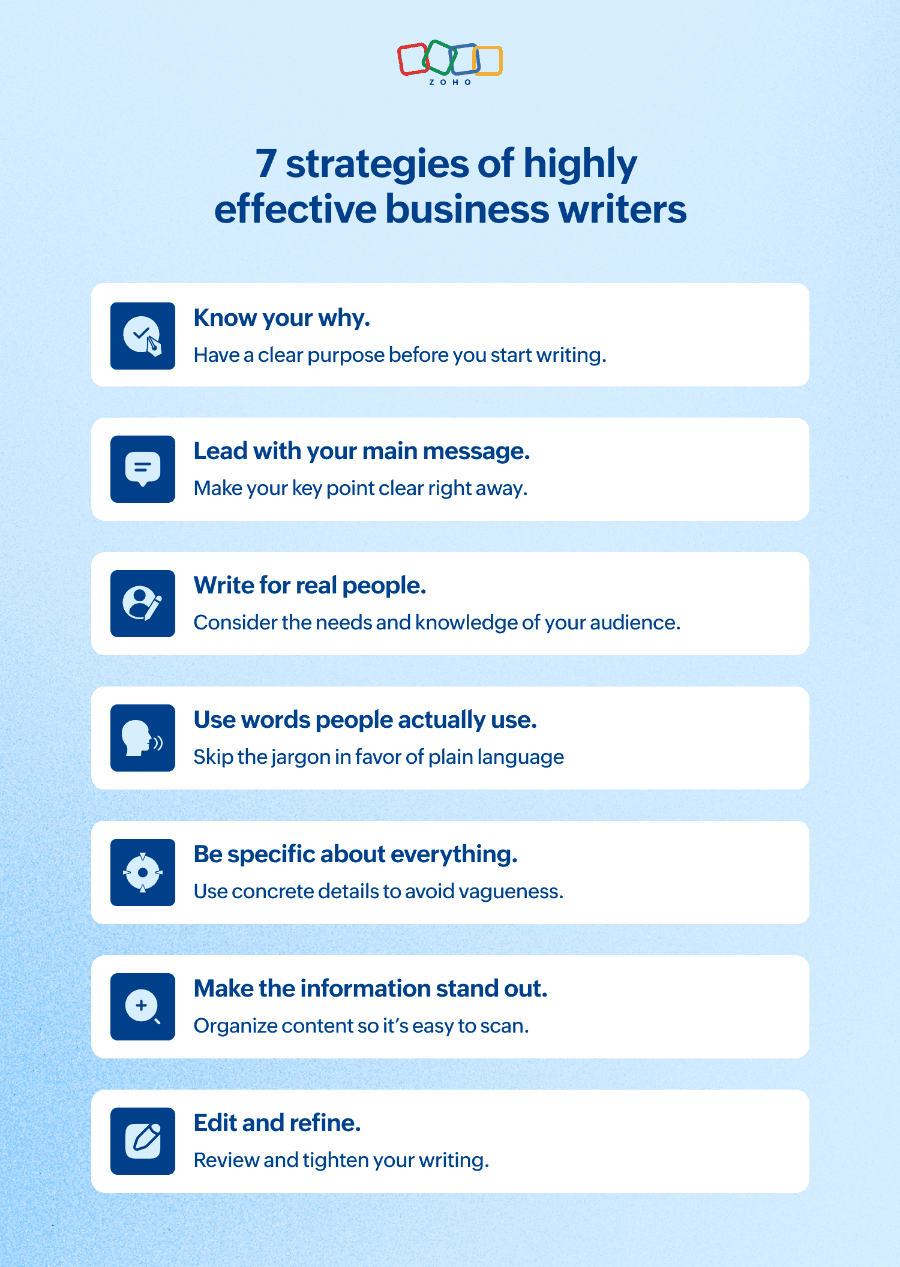 ZOHO

7 strategies of highly effective business writers

Know your why.
Have a clear purpose before you start writing.

Lead with your main message.
Make your key point clear right away.

Write for real people.
Consider the needs and knowledge of your audience.

Use words people actually use.
Skip the jargon in favor of plain language

Be specific about everything.
Use concrete details to avoid vagueness.

Make the information stand out.
Organize content so it's easy to scan.

Edit and refine.
Review and tighten your writing.